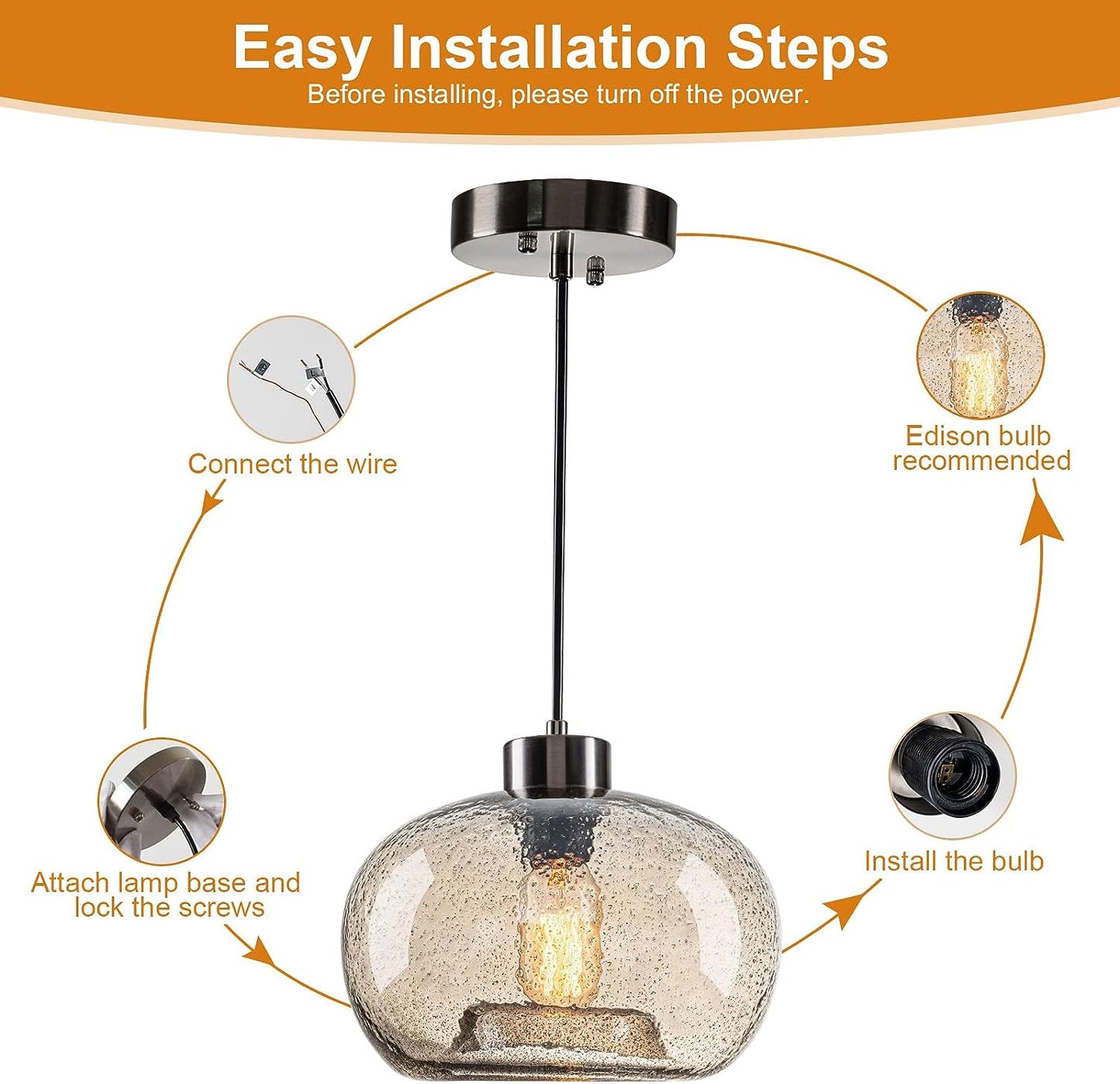 Easy Installation Steps
Before installing, please turn off the power.

Connect the wire

Attach lamp base and lock the screws

Install the bulb

Edison bulb recommended