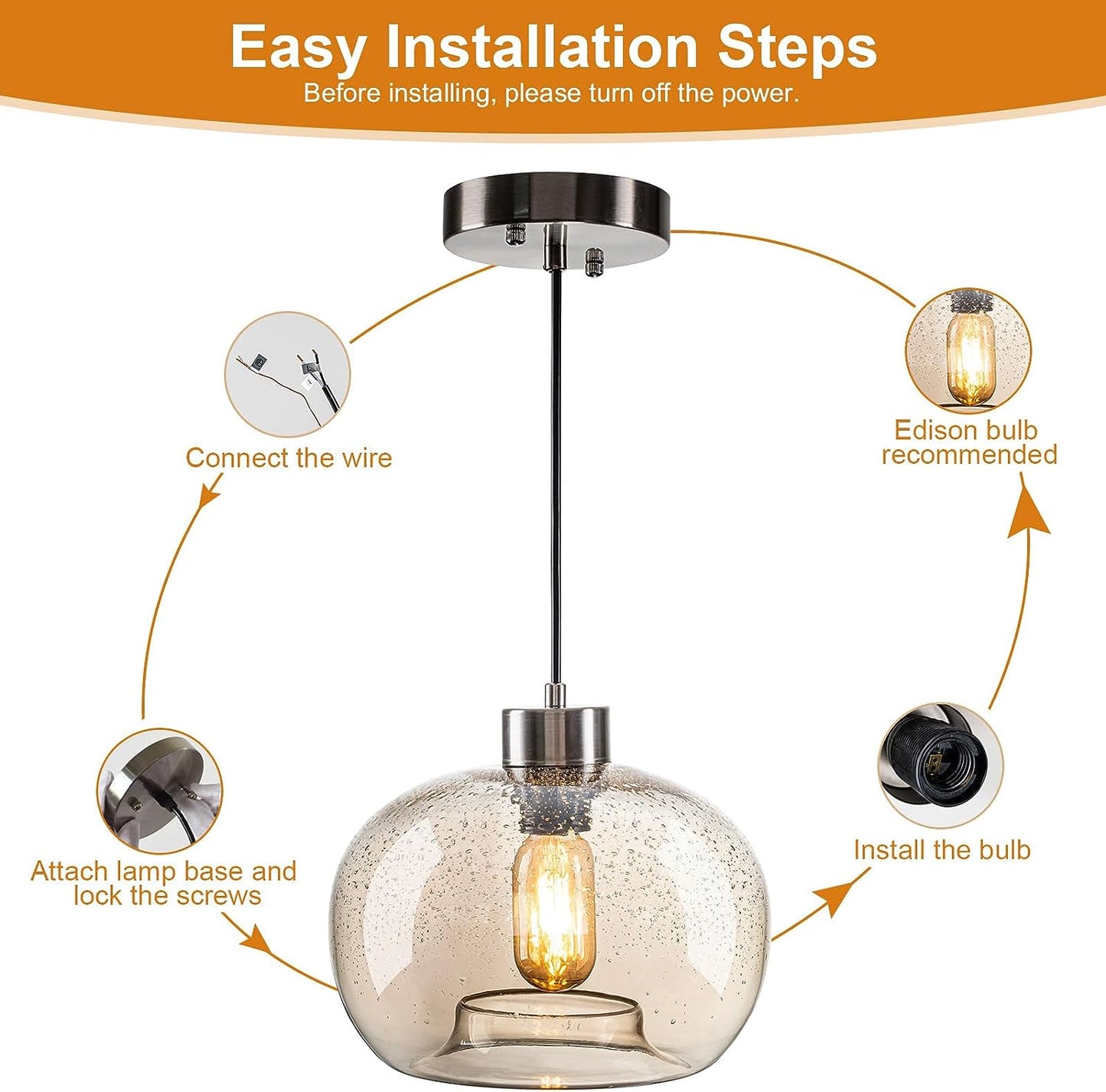 Easy Installation Steps
Before installing, please turn off the power.

Connect the wire

Attach lamp base and lock the screws

Install the bulb

Edison bulb recommended